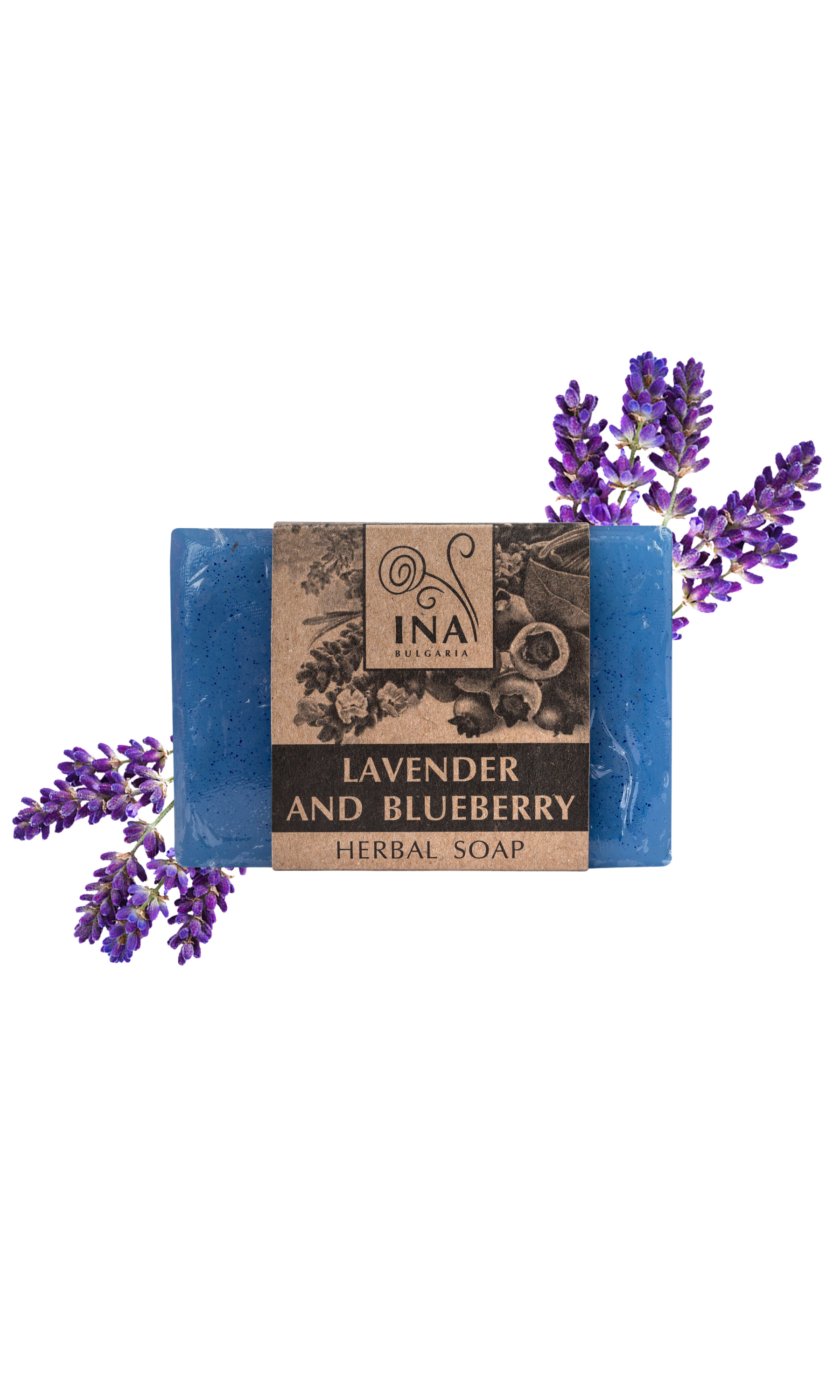 INA
BULGARIA

LAVENDER
AND BLUEBERRY

HERBAL SOAP