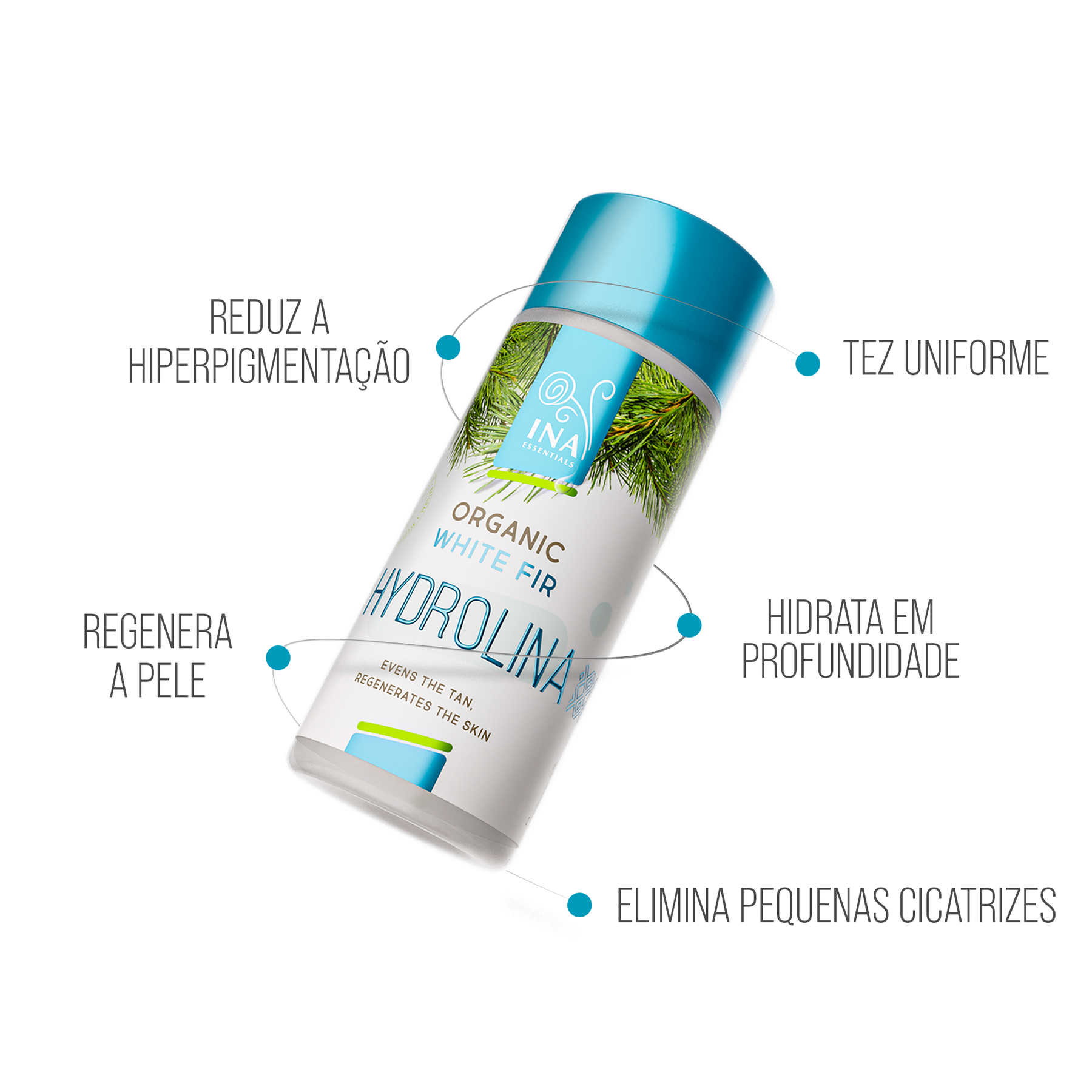 REDUZ A HIPERPIGMENTAÇÃO

TEZ UNIFORME

INA
ESSENTIALS

ORGANIC
WHITE FIR
HYDROLINA

EVENS THE TAN,
REGENERATES THE SKIN

REGENERA A PELE

HIDRATA EM PROFUNDIDADE

ELIMINA PEQUENAS CICATRIZES